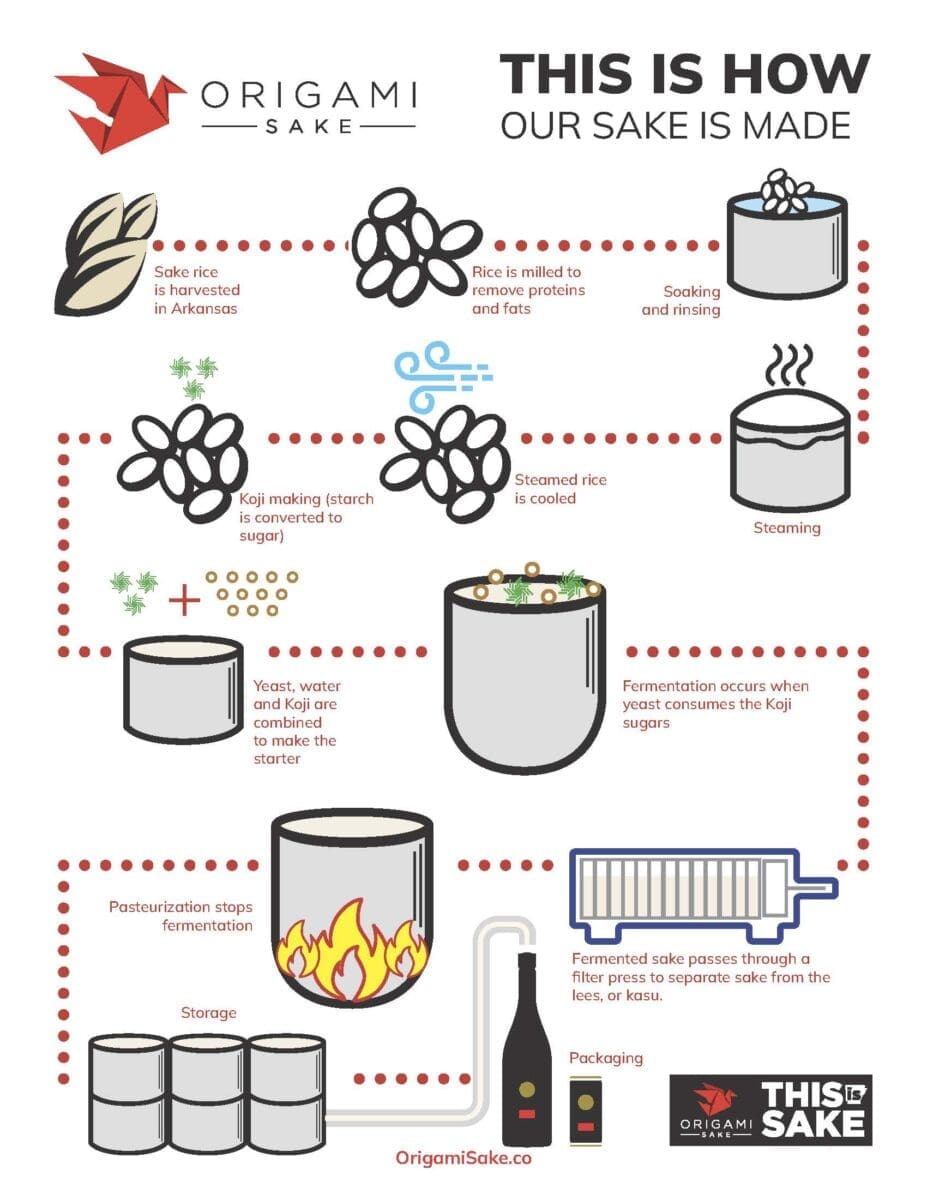 ORIGAMI
SAKE

THIS IS HOW
OUR SAKE IS MADE

Sake rice is harvested in Arkansas

Rice is milled to remove proteins and fats

Soaking and rinsing

Steaming

Steamed rice is cooled

Koji making (starch is converted to sugar)

Yeast, water and Koji are combined to make the starter

Fermentation occurs when yeast consumes the Koji sugars

Fermented sake passes through a filter press to separate sake from the lees, or kasu.

Pasteurization stops fermentation

Storage

Packaging

OrigamiSake.co

ORIGAMI SAKE THIS IS SAKE